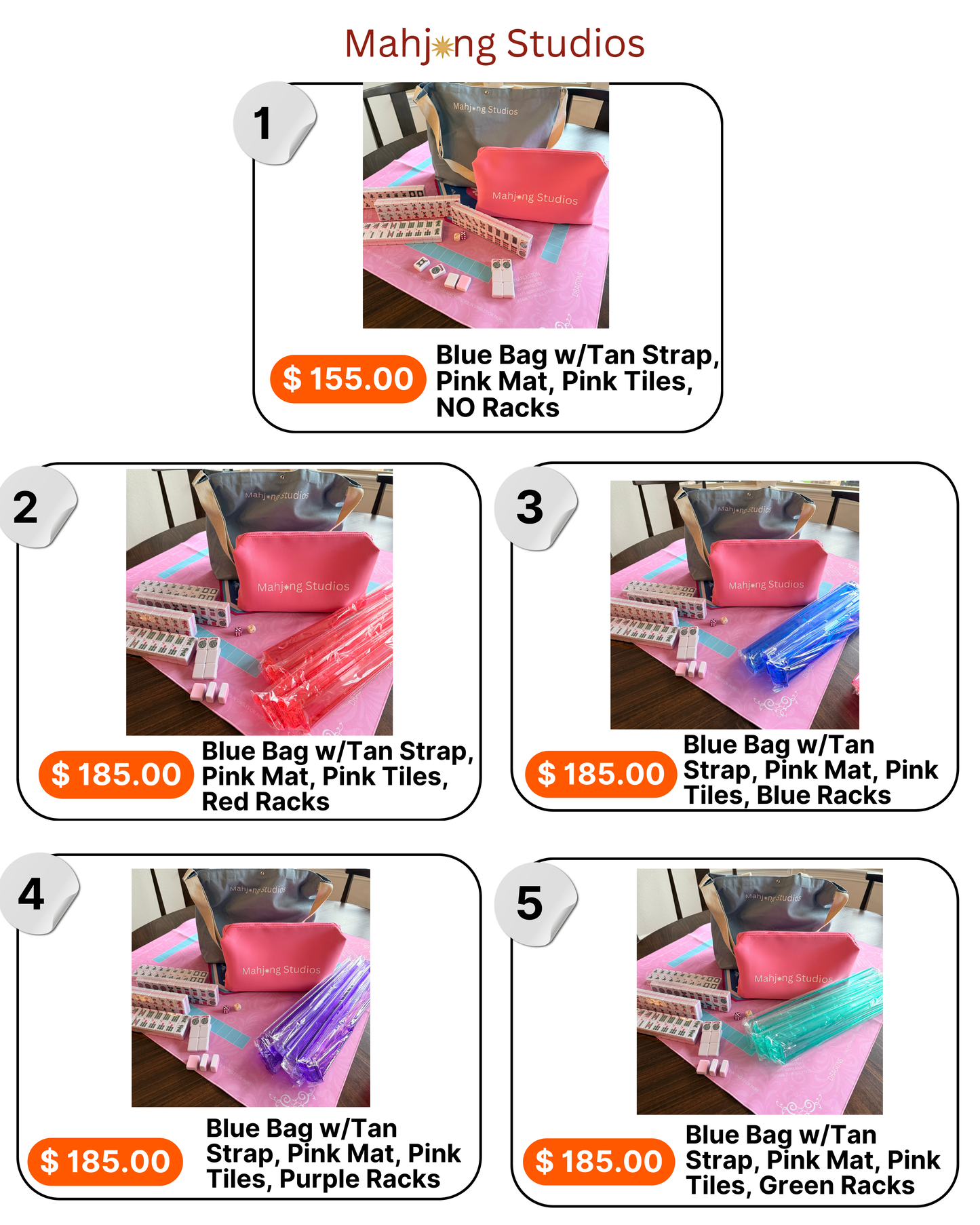 Mahjong Studios

1

Mahjong Studios

Mahjong Studios

$ 155.00

Blue Bag w/Tan Strap, Pink Mat, Pink Tiles, NO Racks

2

Mahjong Studios

Mahjong Studios

$ 185.00

Blue Bag w/Tan Strap, Pink Mat, Pink Tiles, Red Racks

3

Mahjong Studios

Mahjong Studios

$ 185.00

Blue Bag w/Tan Strap, Pink Mat, Pink Tiles, Blue Racks

4

Mahjong Studios

Mahjong Studios

$ 185.00

Blue Bag w/Tan Strap, Pink Mat, Pink Tiles, Purple Racks

5

Mahjong Studios

Mahjong Studios

$ 185.00

Blue Bag w/Tan Strap, Pink Mat, Pink Tiles, Green Racks